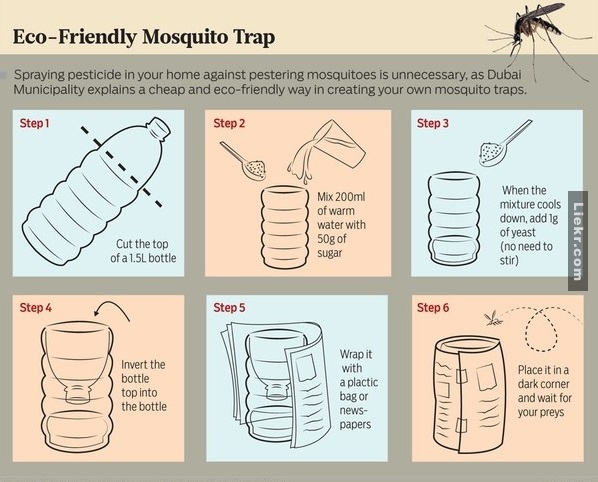 Eco-Friendly Mosquito Trap

Spraying pesticide in your home against pestering mosquitoes is unnecessary, as Dubai Municipality explains a cheap and eco-friendly way in creating your own mosquito traps.

Step 1

Cut the top of a 1.5L bottle

Step 2

Mix 200ml of warm water with 50g of sugar

Step 3

When the mixture cools down, add 1g of yeast (no need to stir)

Liekr.com

Step 4

Invert the bottle top into the bottle

Step 5

Wrap it with a plactic bag or newspapers

Step 6

Place it in a dark corner and wait for your preys